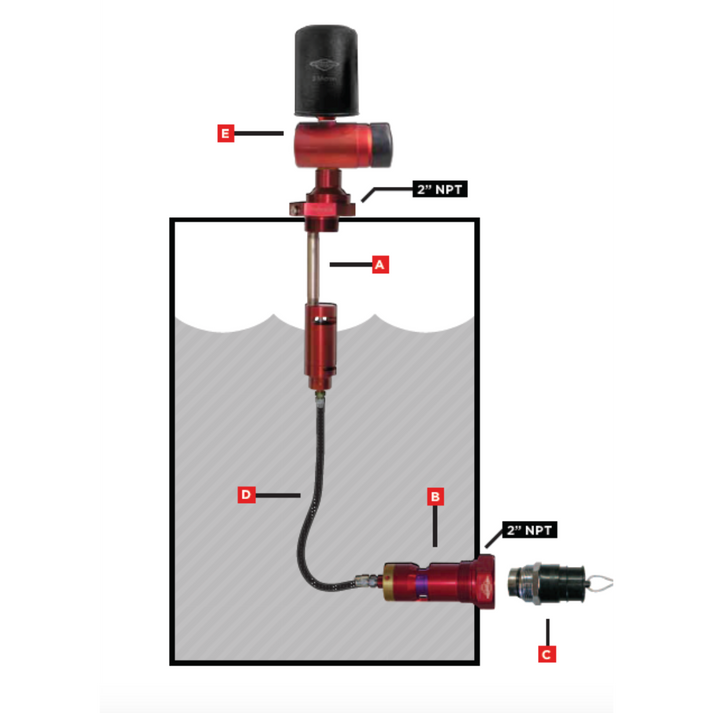 E

2" NPT

A

D

B

2" NPT

C