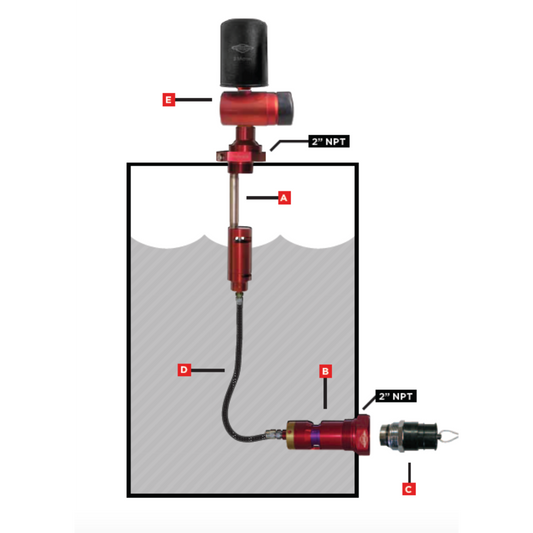 E
2" NPT
A
D
B
2" NPT
C